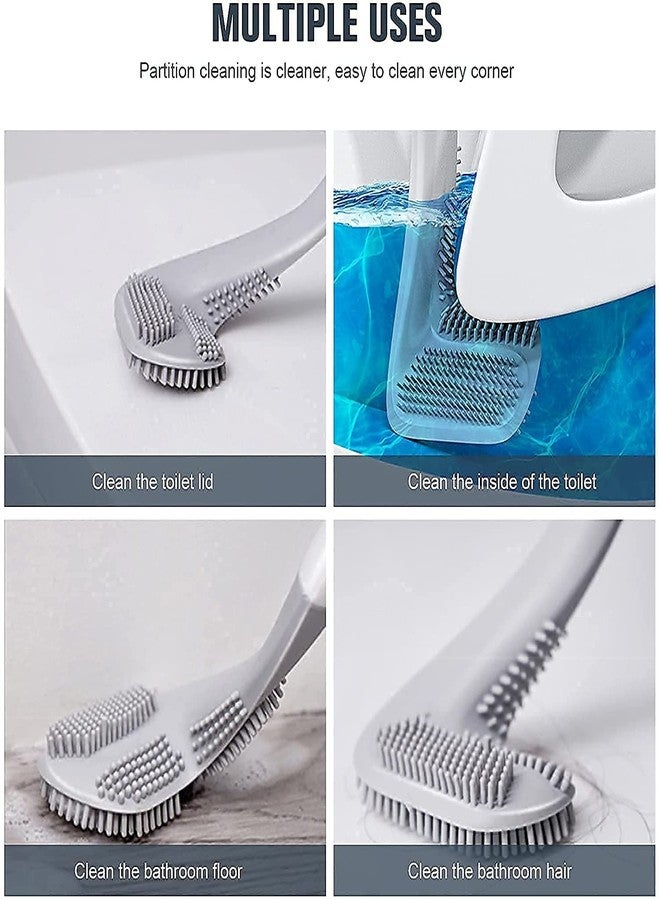 MULTIPLE USES

Partition cleaning is cleaner, easy to clean every corner

Clean the toilet lid

Clean the inside of the toilet

Clean the bathroom floor

Clean the bathroom hair